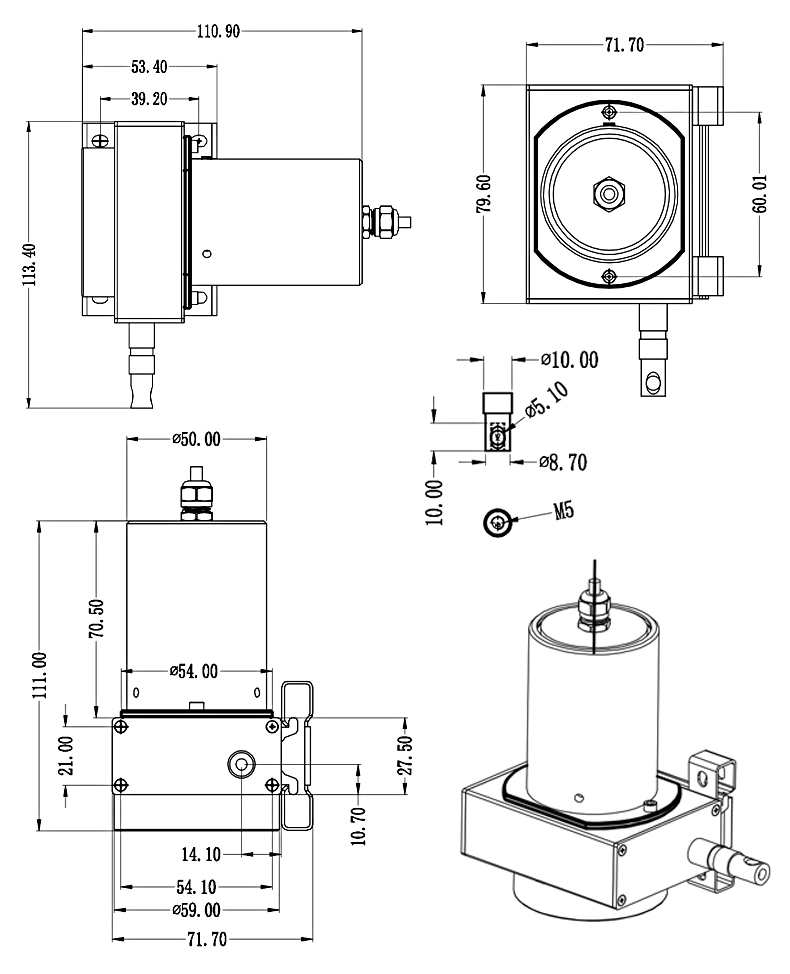 110.90
53.40
39.20
113.40
71.70
79.60
60.01
ø10.00
ø5.10
ø8.70
10.00
M5
ø50.00
111.00
70.50
ø54.00
21.00
27.50
10.70
14.10
54.10
ø59.00
71.70